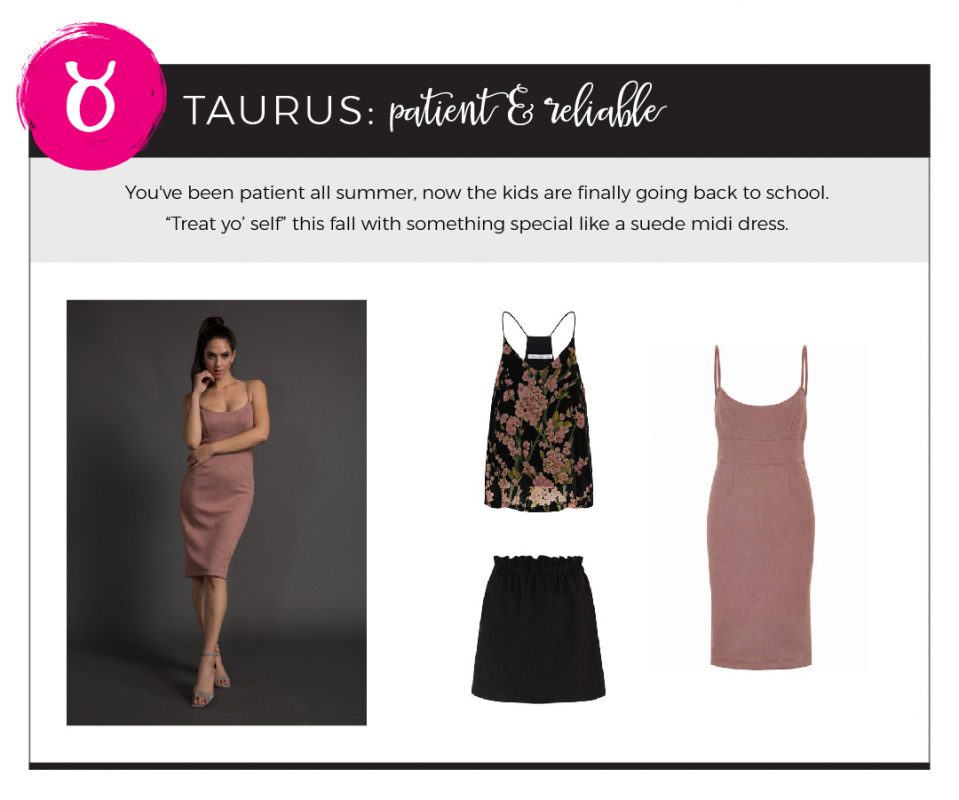 ♉ TAURUS: patient & reliable

You've been patient all summer, now the kids are finally going back to school. "Treat yo' self" this fall with something special like a suede midi dress.