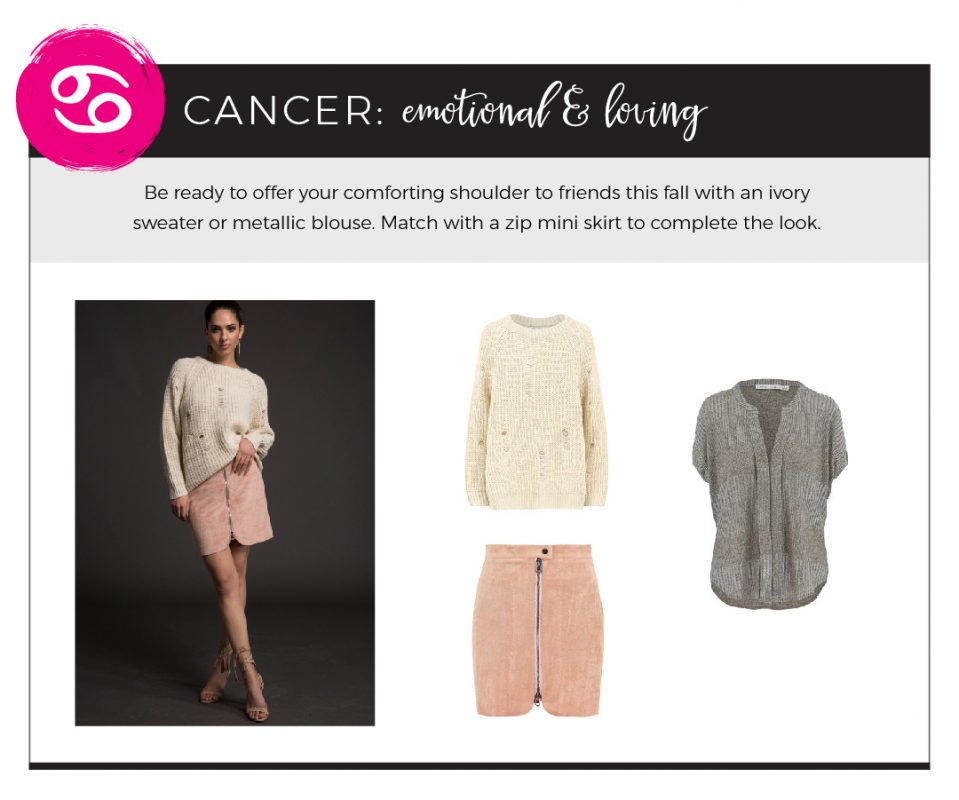 CANCER: emotional & loving

Be ready to offer your comforting shoulder to friends this fall with an ivory sweater or metallic blouse. Match with a zip mini skirt to complete the look.