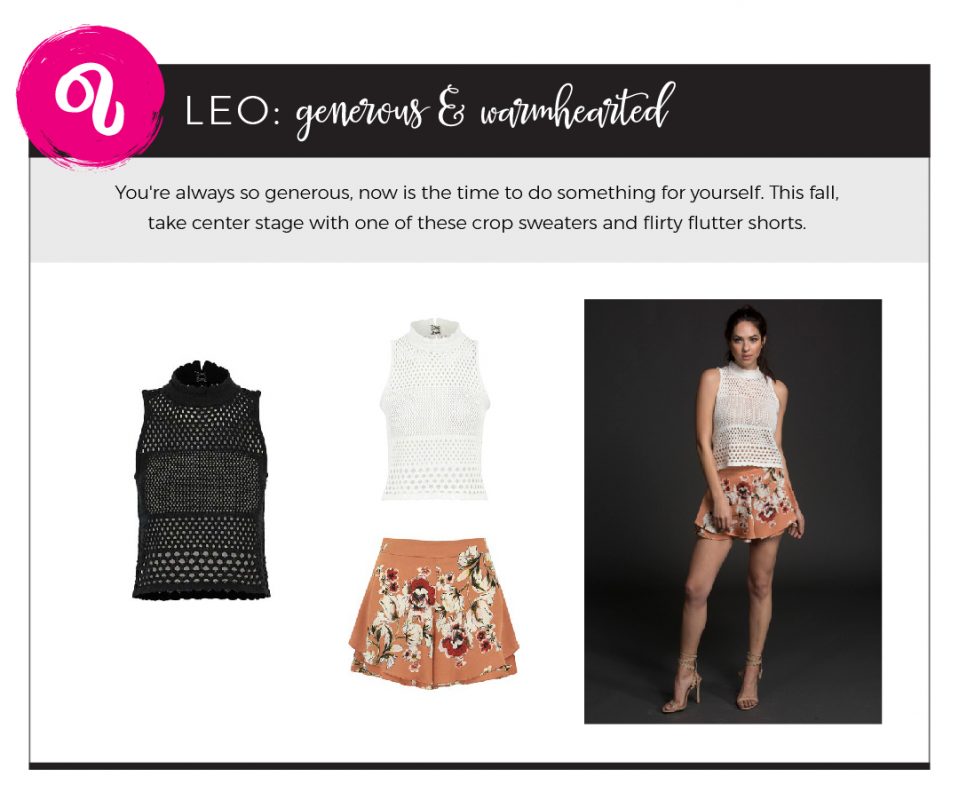 LEO: generous & warmhearted

You're always so generous, now is the time to do something for yourself. This fall, take center stage with one of these crop sweaters and flirty flutter shorts.