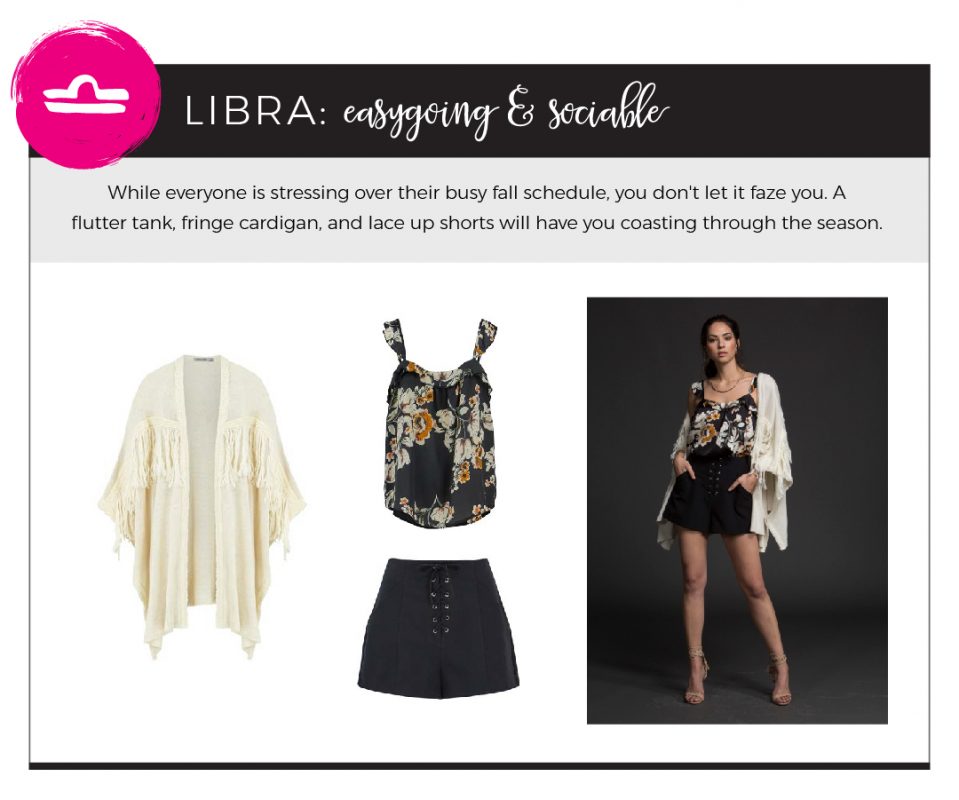 LIBRA: easygoing & sociable

While everyone is stressing over their busy fall schedule, you don't let it faze you. A flutter tank, fringe cardigan, and lace up shorts will have you coasting through the season.