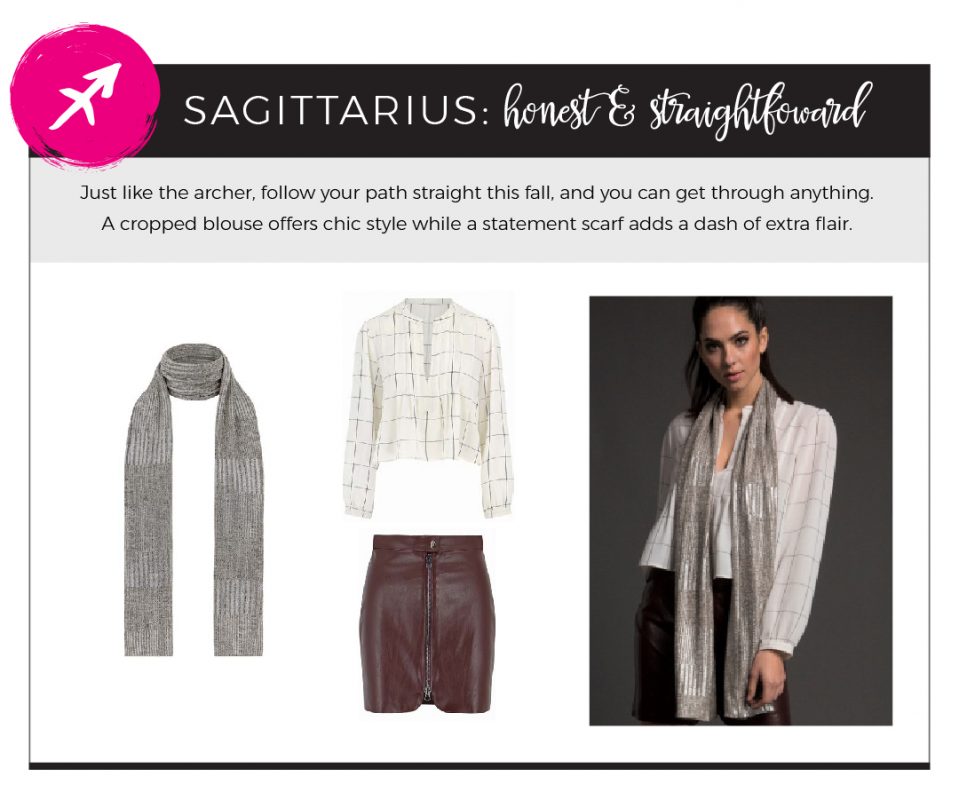 SAGITTARIUS: honest & straightfoward

Just like the archer, follow your path straight this fall, and you can get through anything. A cropped blouse offers chic style while a statement scarf adds a dash of extra flair.