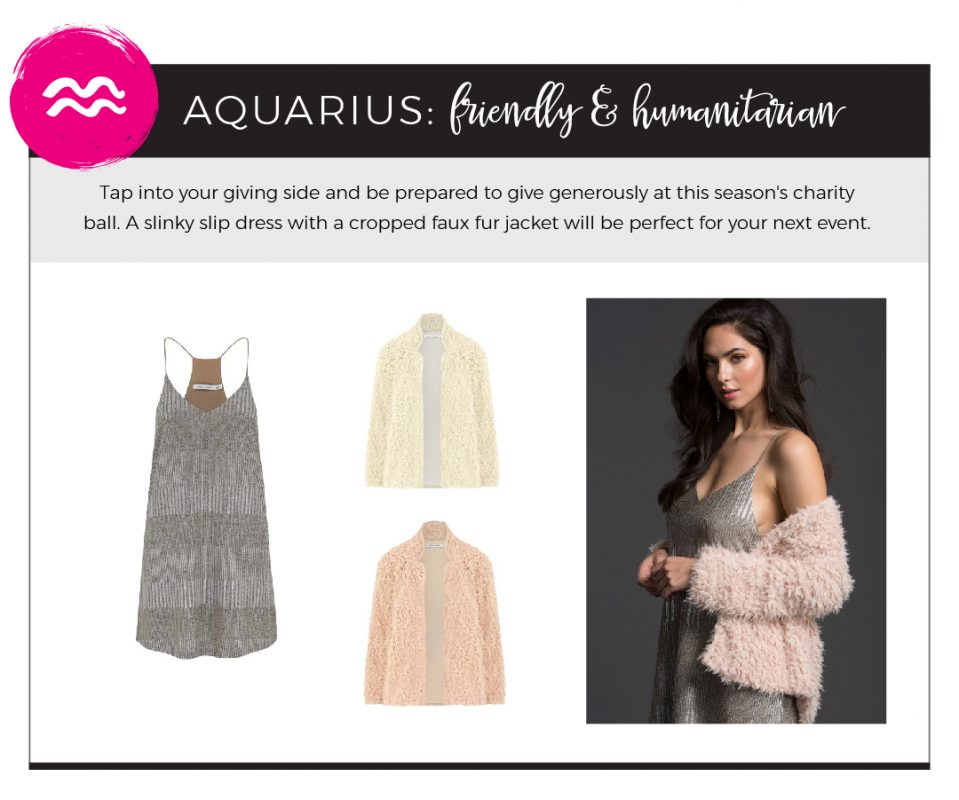 AQUARIUS: friendly & humanitarian

Tap into your giving side and be prepared to give generously at this season's charity ball. A slinky slip dress with a cropped faux fur jacket will be perfect for your next event.