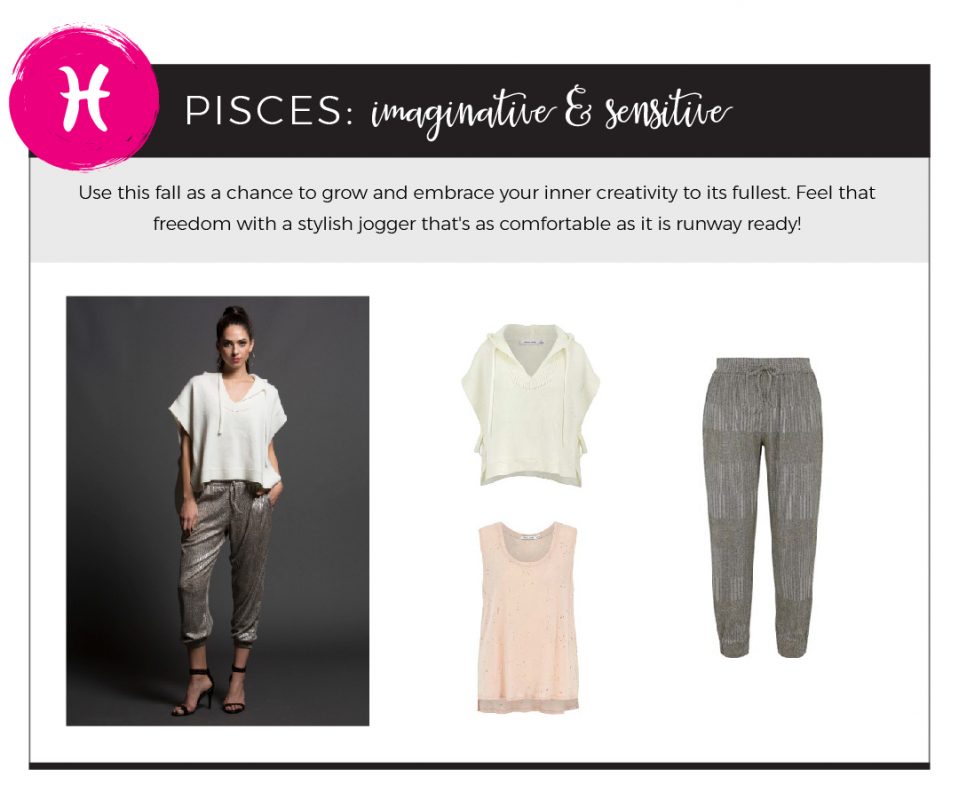 PISCES: imaginative & sensitive

Use this fall as a chance to grow and embrace your inner creativity to its fullest. Feel that freedom with a stylish jogger that's as comfortable as it is runway ready!